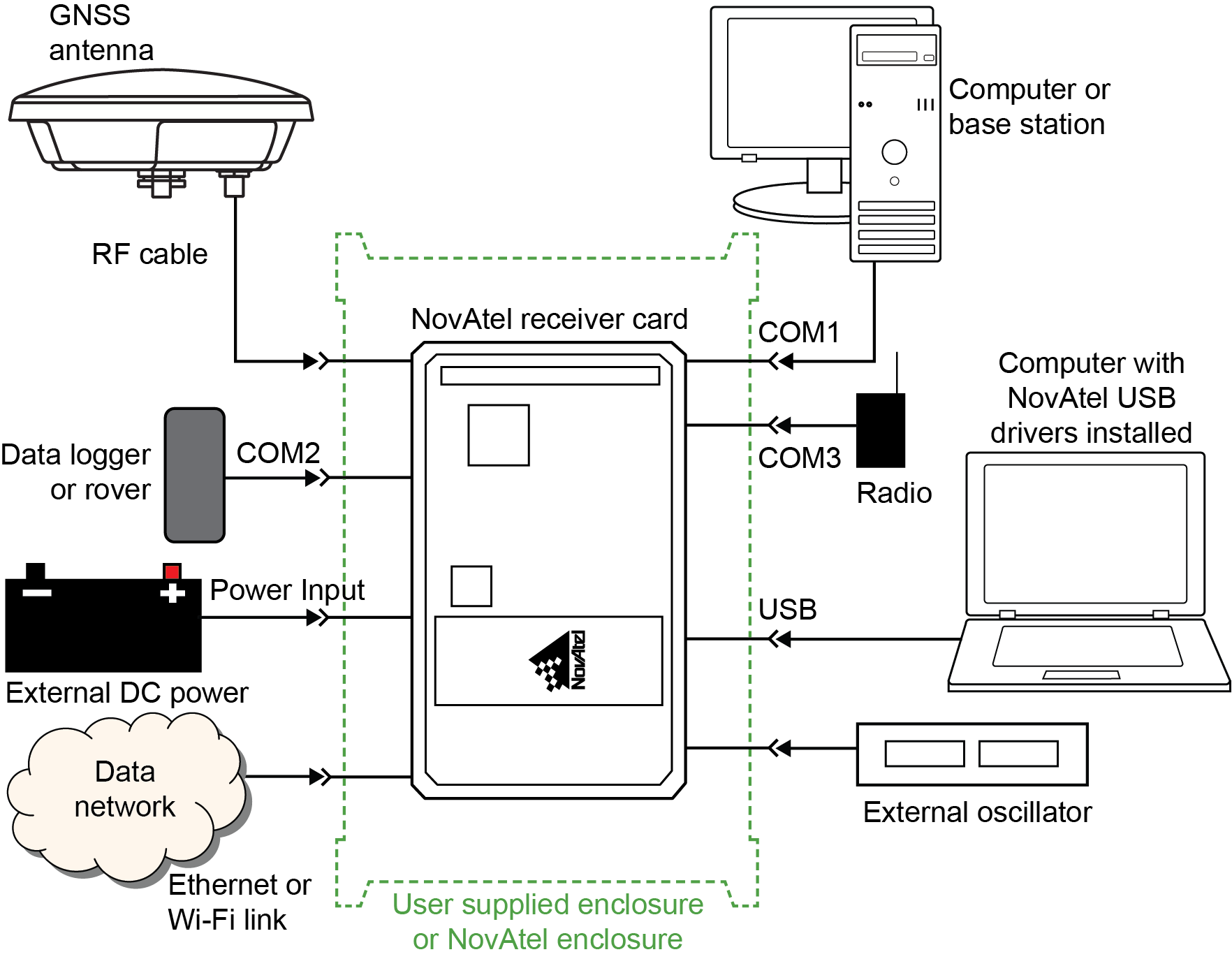 GNSS antenna

Computer or base station

RF cable

NovAtel receiver card

COM1

Computer with NovAtel USB drivers installed

Data logger or rover

COM2

COM3

Radio

Power Input

USB

NovAtel

External DC power

Data network

External oscillator

Ethernet or Wi-Fi link

User supplied enclosure or NovAtel enclosure